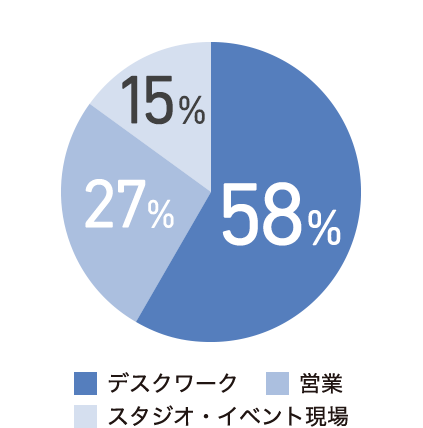 15%
27%
58%

デスクワーク
営業
スタジオ・イベント現場